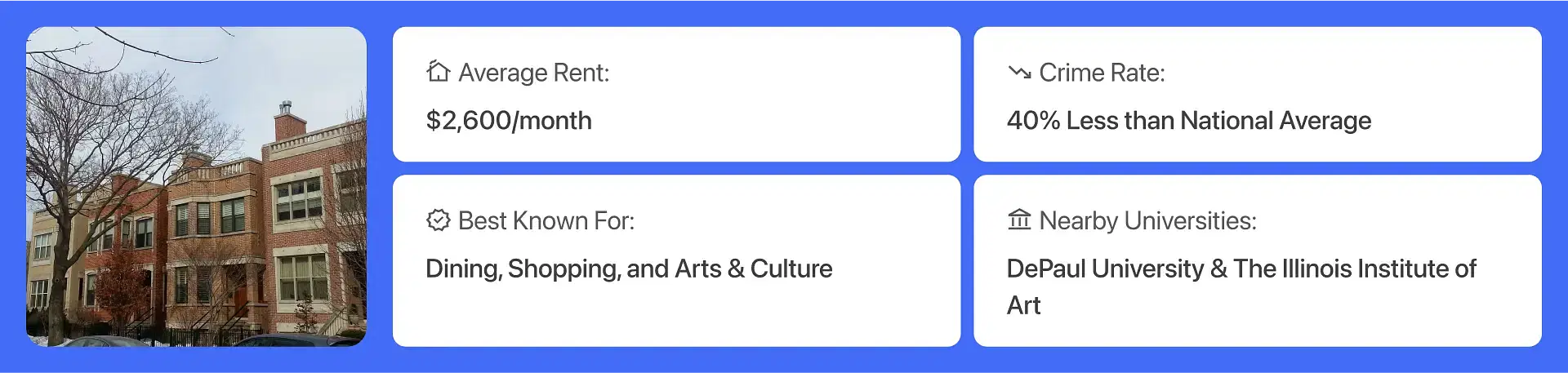 Average Rent:

$2,600/month

Crime Rate:

40% Less than National Average

Best Known For:

Dining, Shopping, and Arts & Culture

Nearby Universities:

DePaul University & The Illinois Institute of Art